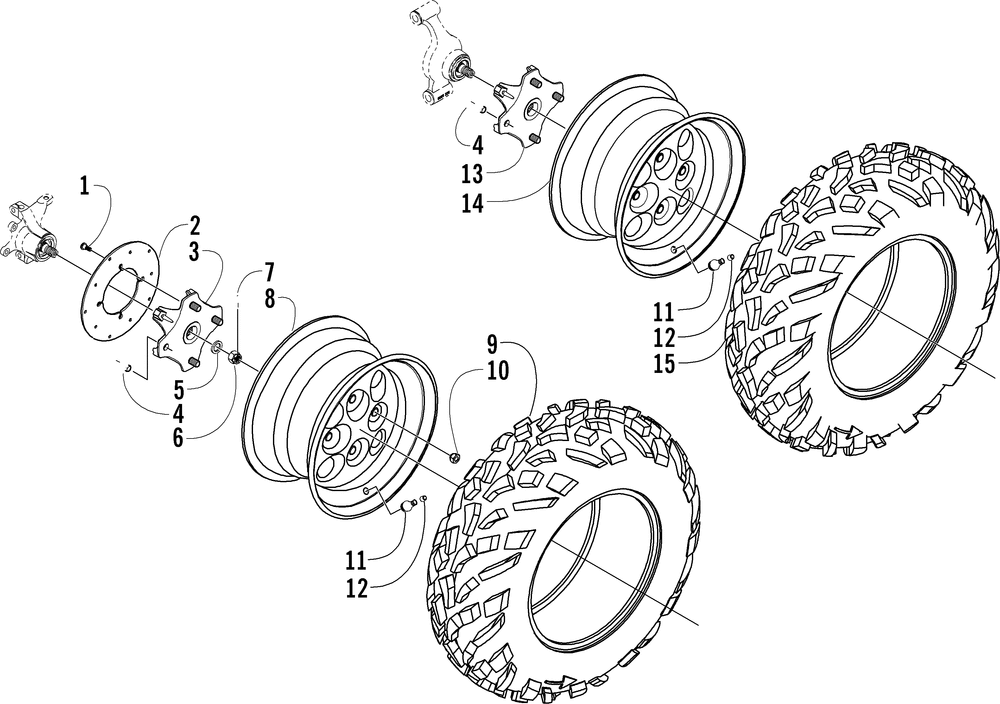 4
13
14
1
2
3
7
8
5
4
6
9
10
11
12
15
11
12